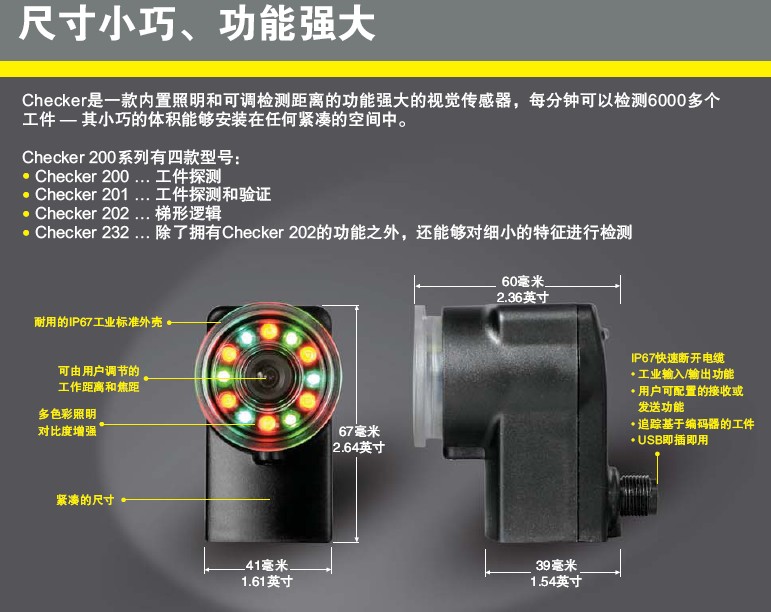 尺寸小巧、功能强大

Checker是一款内置照明和可调检测距离的功能强大的视觉传感器，每分钟可以检测6000多个工件 — 其小巧的体积能够安装在任何紧凑的空间中。

Checker 200系列有四款型号：
• Checker 200 … 工件探测
• Checker 201 … 工件探测和验证
• Checker 202 … 梯形逻辑
• Checker 232 … 除了拥有Checker 202的功能之外，还能够对细小的特征进行检测

耐用的IP67工业标准外壳

可由用户调节的工作距离和焦距

多色彩照明对比度增强

紧凑的尺寸

67毫米
2.64英寸

41毫米
1.61英寸

60毫米
2.36英寸

IP67快速断开电缆
• 工业输入/输出功能
• 用户可配置的接收或发送功能
• 追踪基于编码器的工件
• USB即插即用

39毫米
1.54英寸